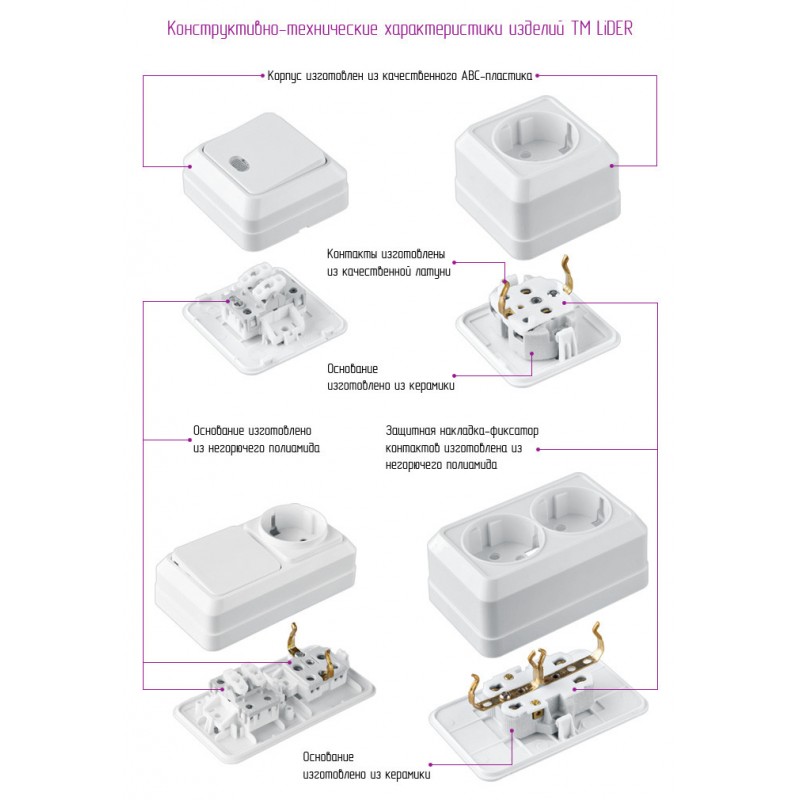 Конструктивно-технические характеристики изделий ТМ LiDER

Корпус изготовлен из качественного АВС-пластика

Контакты изготовлены из качественной латуни

Основание изготовлено из керамики

Основание изготовлено из негорючего полиамида

Защитная накладка-фиксатор контактов изготовлена из негорючего полиамида

Основание изготовлено из керамики